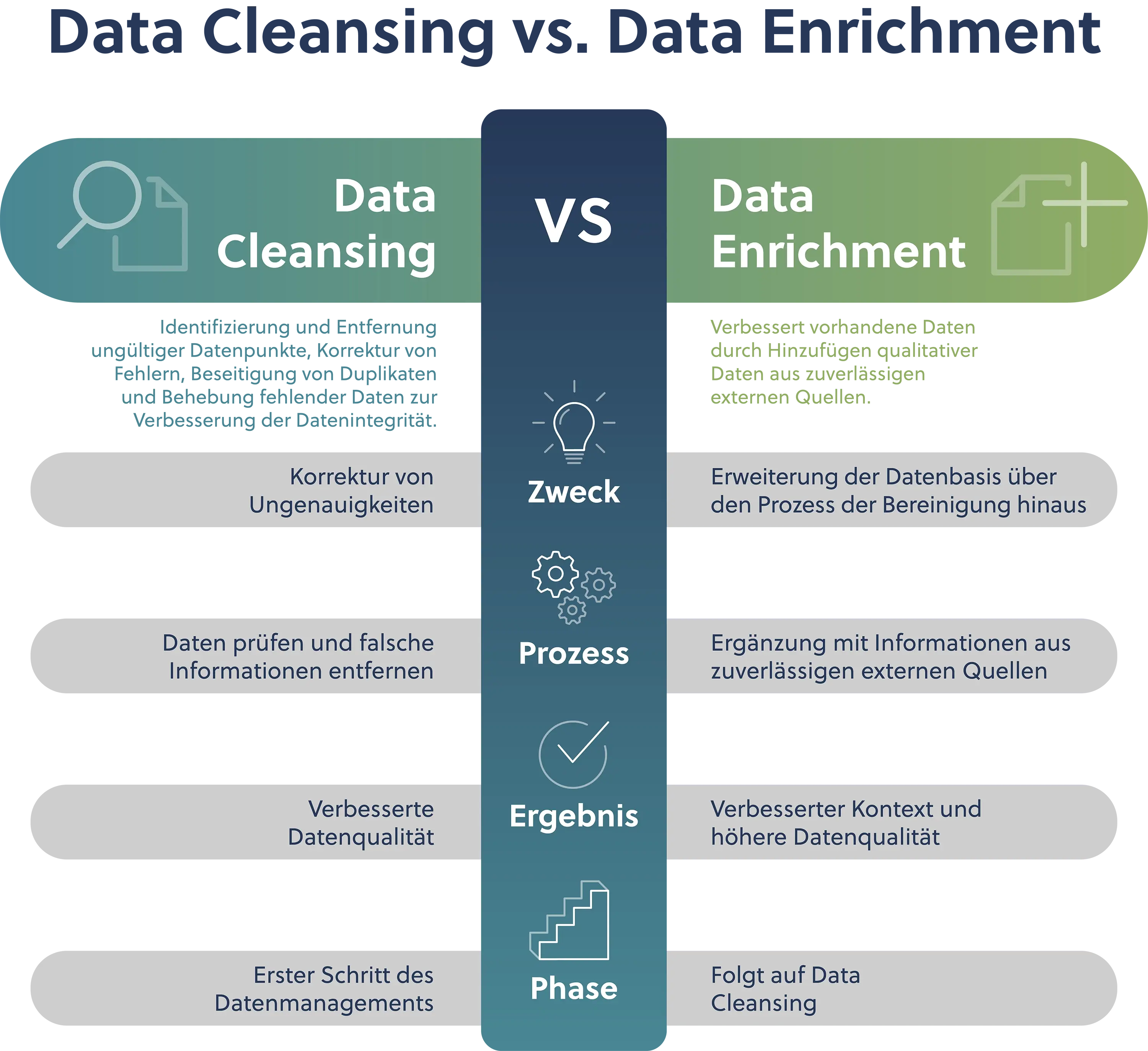 Data Cleansing vs. Data Enrichment

Data Cleansing

VS

Data Enrichment

Identifizierung und Entfernung ungültiger Datenpunkte, Korrektur von Fehlern, Beseitigung von Duplikaten und Behebung fehlender Daten zur Verbesserung der Datenintegrität.

Verbessert vorhandene Daten durch Hinzufügen qualitativer Daten aus zuverlässigen externen Quellen.

Korrektur von Ungenauigkeiten

Zweck

Erweiterung der Datenbasis über den Prozess der Bereinigung hinaus

Daten prüfen und falsche Informationen entfernen

Prozess

Ergänzung mit Informationen aus zuverlässigen externen Quellen

Verbesserte Datenqualität

Ergebnis

Verbesserter Kontext und höhere Datenqualität

Erster Schritt des Datenmanagements

Phase

Folgt auf Data Cleansing