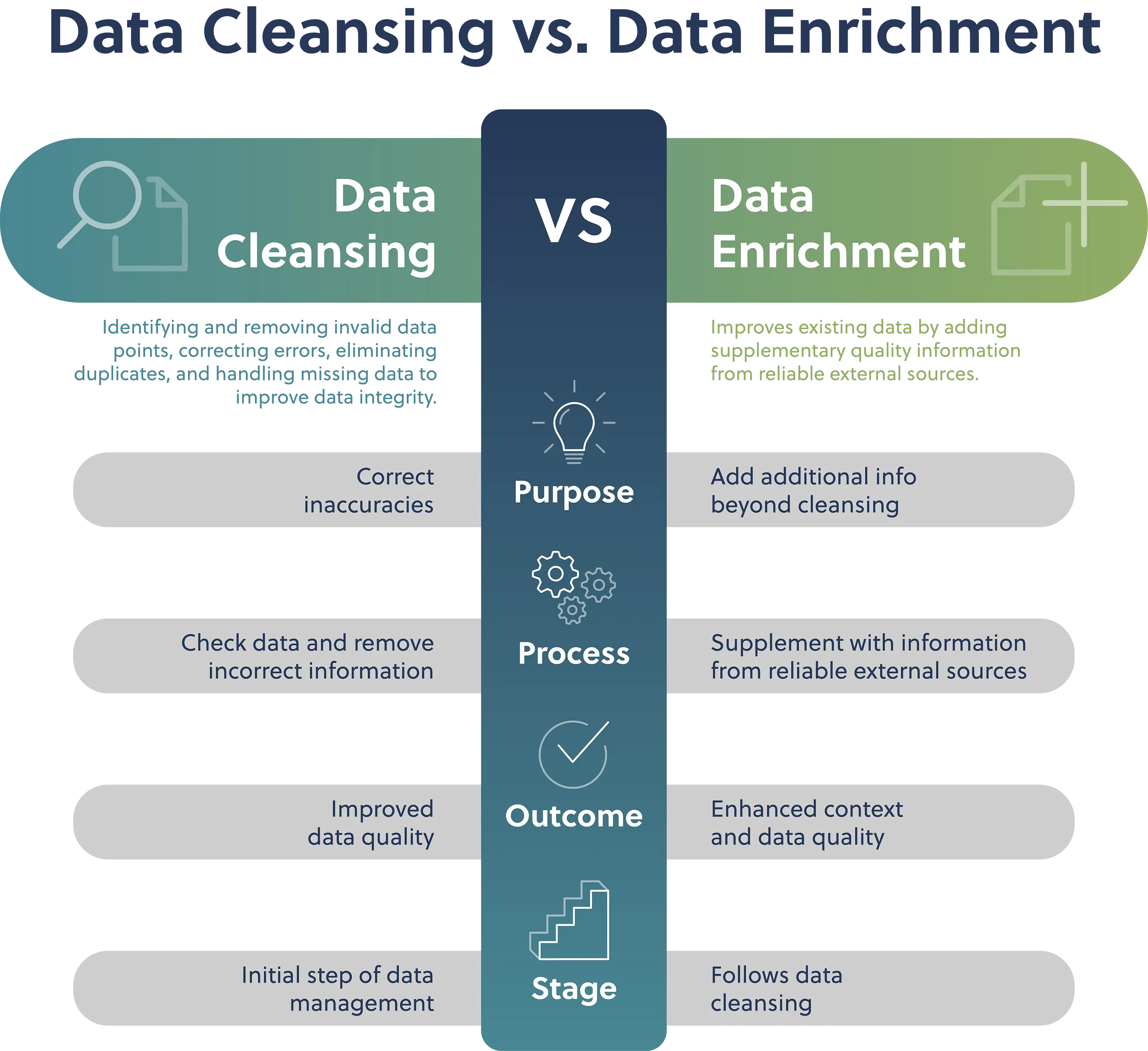 Data Cleansing vs. Data Enrichment

Data Cleansing

VS

Data Enrichment

Identifying and removing invalid data points, correcting errors, eliminating duplicates, and handling missing data to improve data integrity.

Improves existing data by adding supplementary quality information from reliable external sources.

Correct inaccuracies

Purpose

Add additional info beyond cleansing

Check data and remove incorrect information

Process

Supplement with information from reliable external sources

Improved data quality

Outcome

Enhanced context and data quality

Initial step of data management

Stage

Follows data cleansing