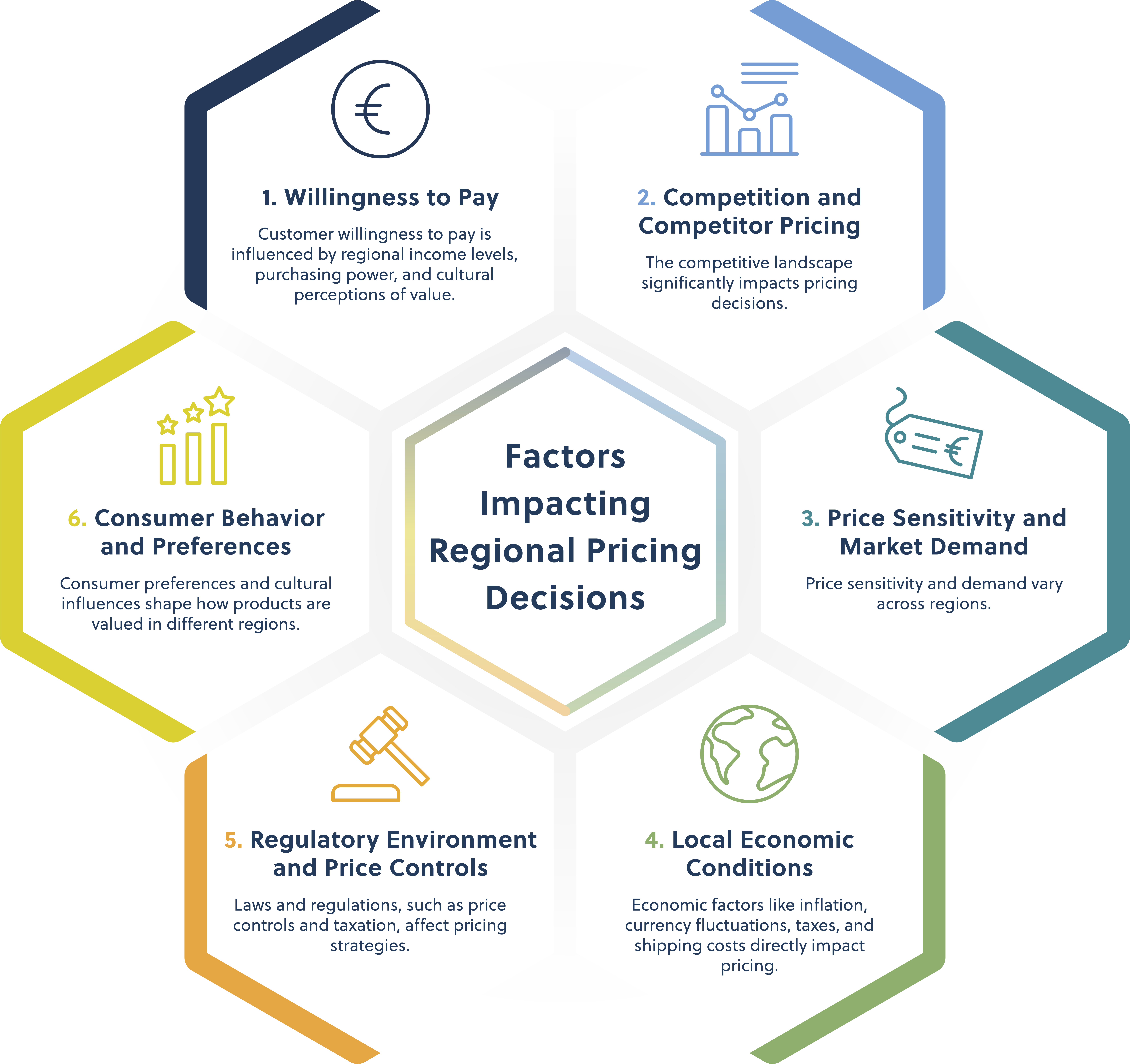 Factors Impacting Regional Pricing Decisions

1. Willingness to Pay

Customer willingness to pay is influenced by regional income levels, purchasing power, and cultural perceptions of value.

2. Competition and Competitor Pricing

The competitive landscape significantly impacts pricing decisions.

3. Price Sensitivity and Market Demand

Price sensitivity and demand vary across regions.

4. Local Economic Conditions

Economic factors like inflation, currency fluctuations, taxes, and shipping costs directly impact pricing.

5. Regulatory Environment and Price Controls

Laws and regulations, such as price controls and taxation, affect pricing strategies.

6. Consumer Behavior and Preferences

Consumer preferences and cultural influences shape how products are valued in different regions.